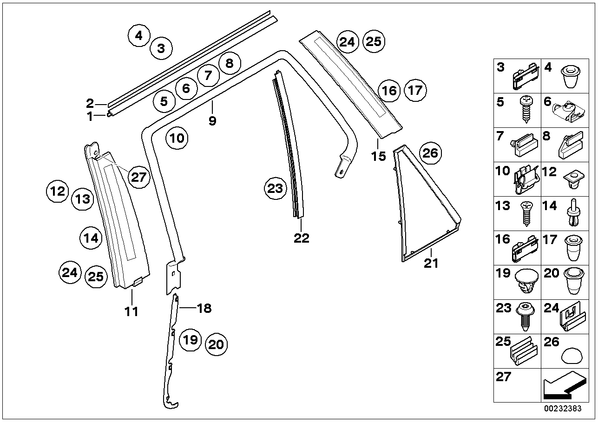 4
3
2
1
5
6
7
8
9
10
24
25
16
17
15
26
27
12
13
14
24
25
11
23
22
21
18
19
20

| 3 | 4 |
|---|---|
| 5 | 6 |
| 7 | 8 |
| 10 | 12 |
| 13 | 14 |
| 16 | 17 |
| 19 | 20 |
| 23 | 24 |
| 25 | 26 |
| 27 | |

00232383