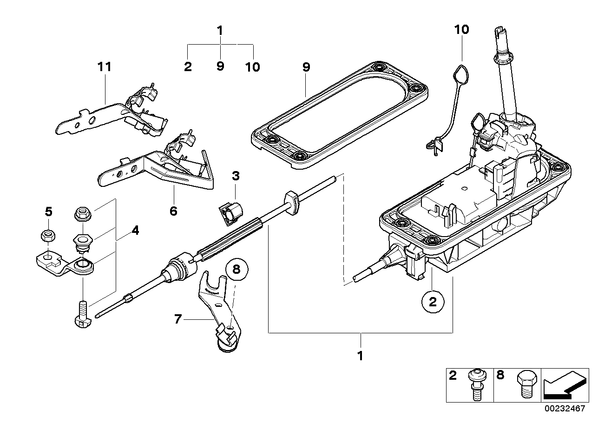 1
2 9 10
11
9
10
3
6
5
4
8
7
2
1
2 8
00232467