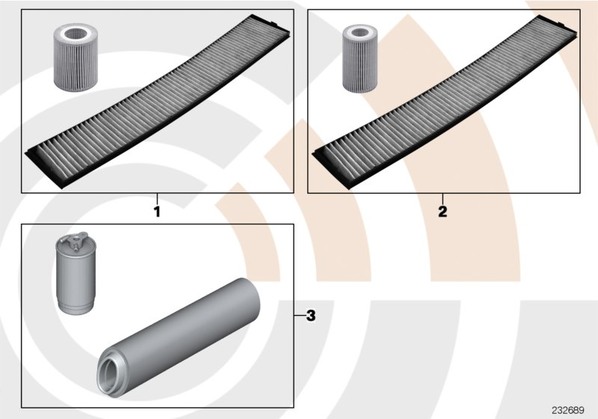 1

2

3

232689