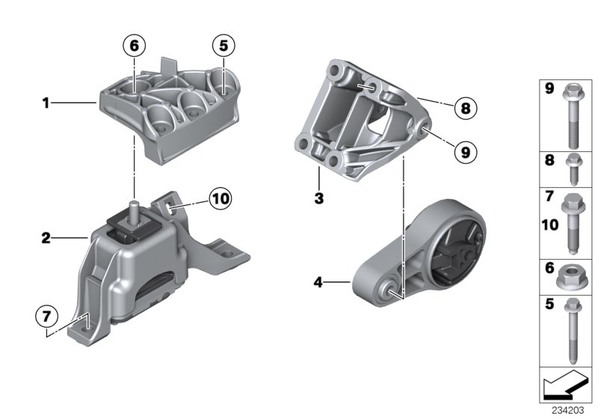 6
5
1
8
9
3
10
2
4
7
9
8
7
10
6
5
234203