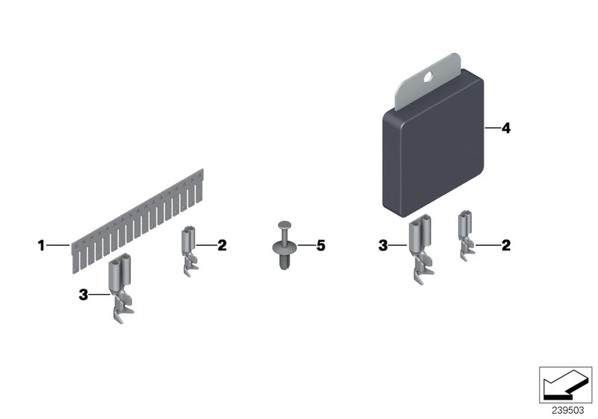 4

1
2
5
3
2
3

239503