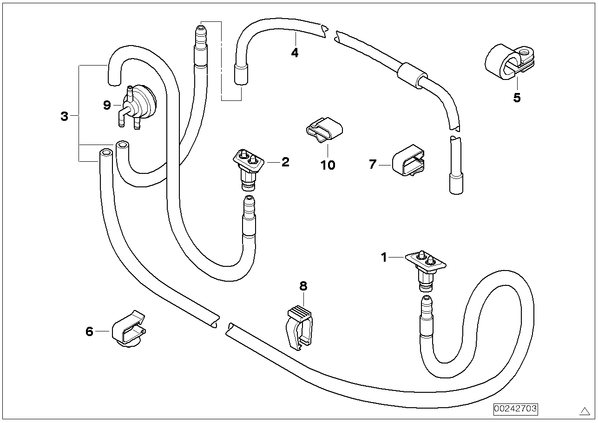 4
5
3
9
2
10
7
1
8
6
00242703