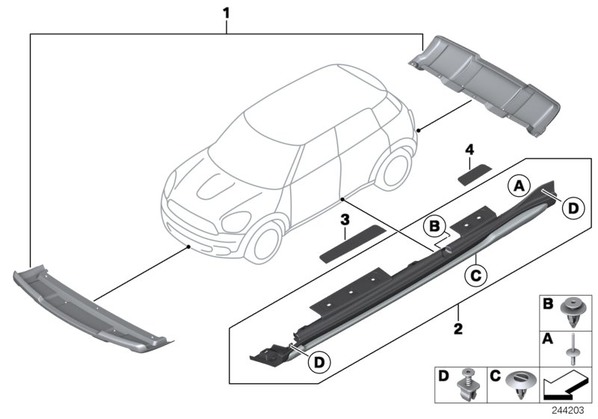 1
4
A
D
3
B
C
2
D
B
A
D
C
244203