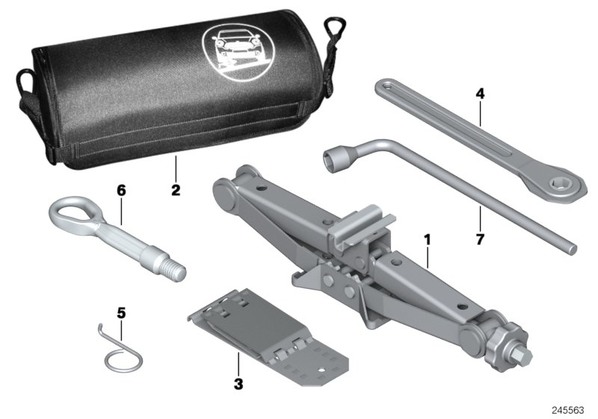 4
6
2
7
1
5
3
245563