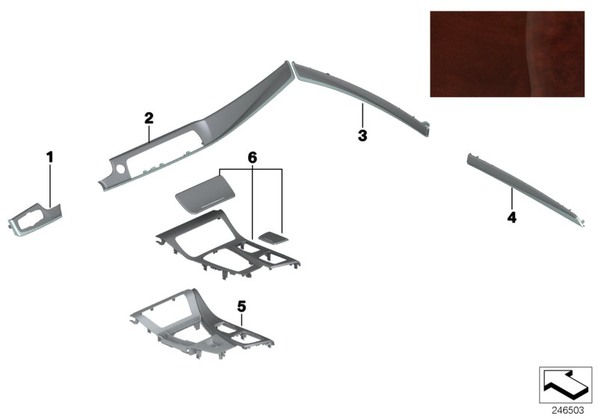 2
3
1
6
4
5
246503