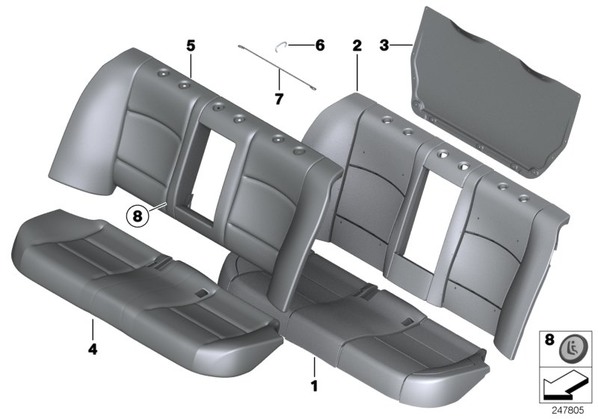 5
6
2
3
7
8
4
1
8
247805