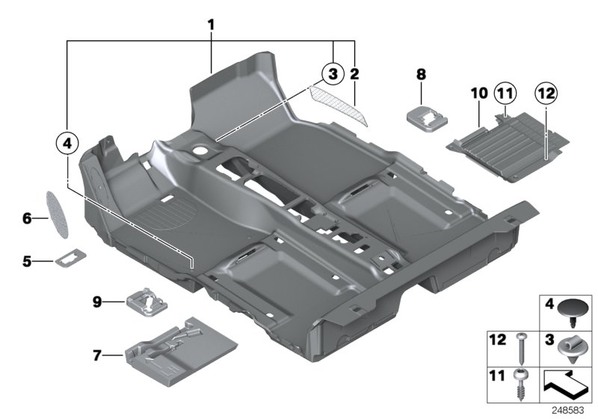 1
3
2
8
10
11
12
4
6
5
9
7
4
12
3
11
248583