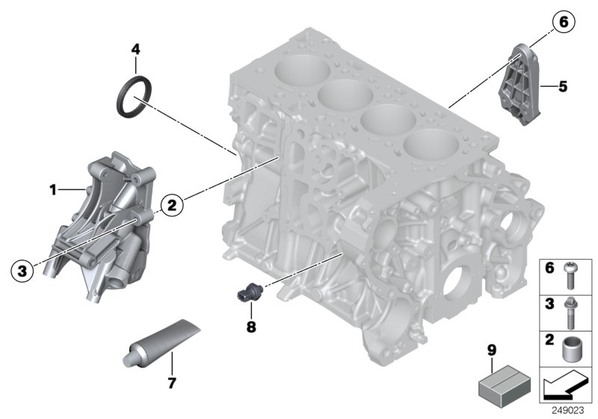 4
6
5
1
2
3
8
7
9
6
3
2
249023