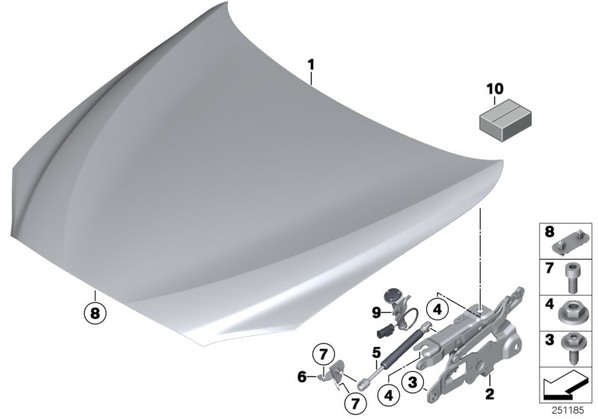 1
10
8
9
4
5
7
6
7
4
3
2
8
7
4
3
251185