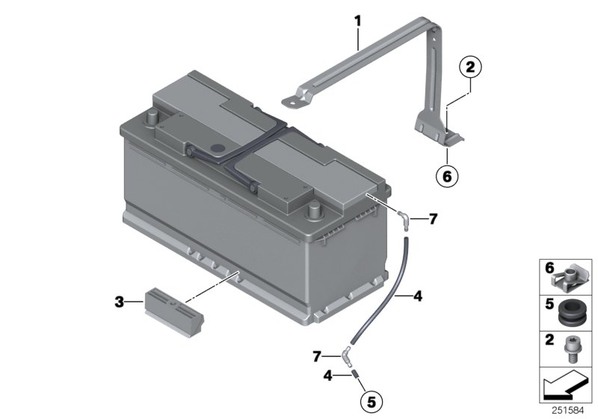 1
2
6
7
3
4
7
4
5
6
5
2
251584