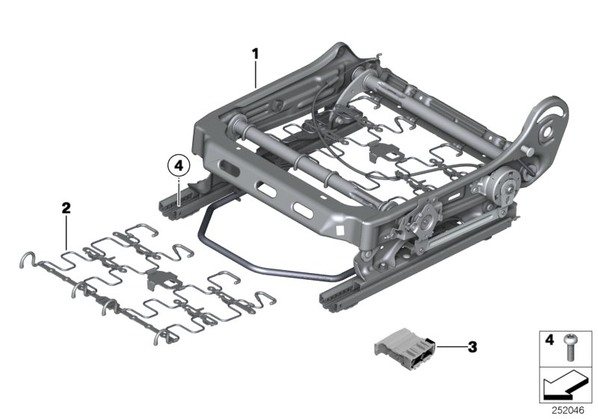 1
4
2
3
4
252046