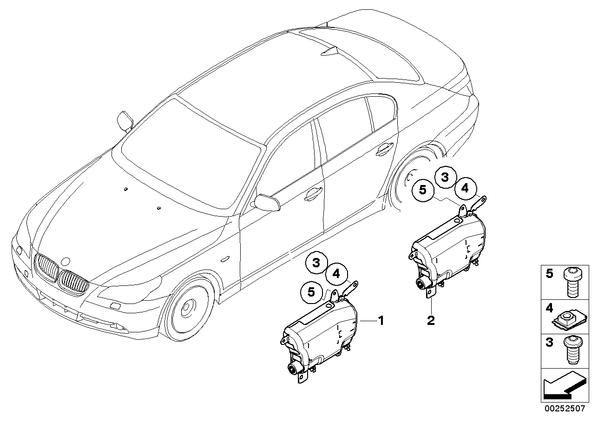 3
4
5
3
4
5
1
2
5
4
3
00252507