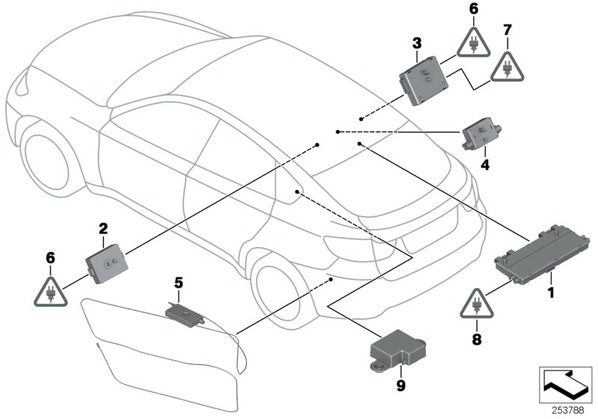 6
7
3
4
2
6
5
1
8
9
253788