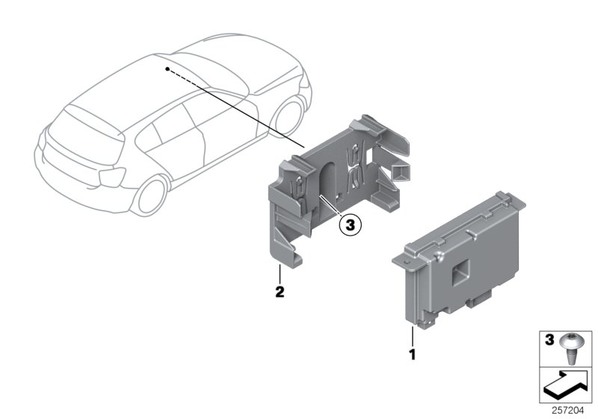 3
2
1
3
257204