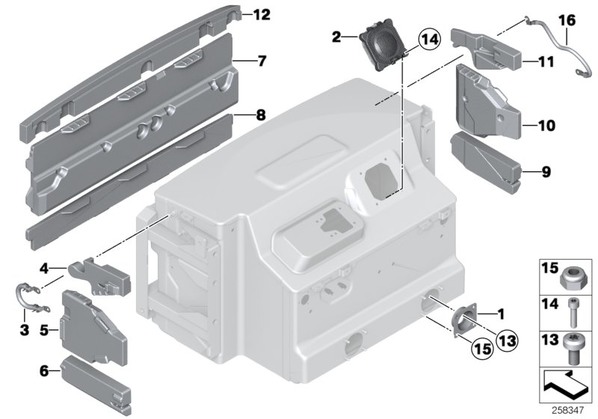 12
7
8
2
14
16
11
10
9
4
3
5
6
1
13
15
15
14
13
258347