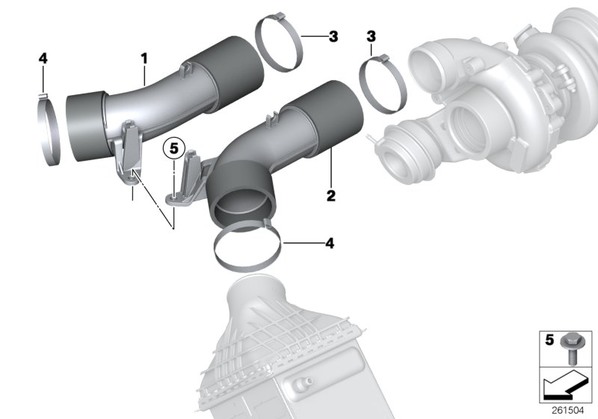 4
1
3
3
5
2
4
5
261504