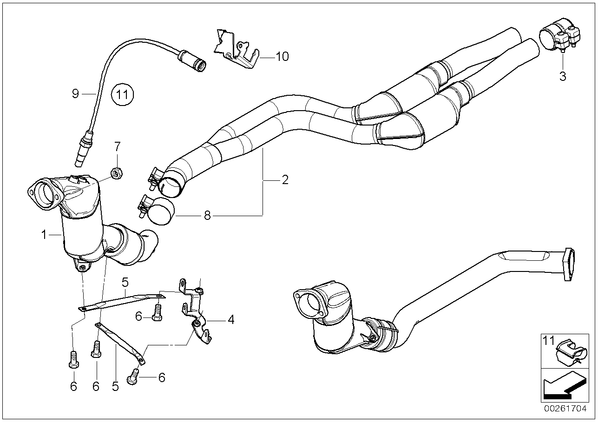 10
3
9
11
7
2
8
1
5
6
4
6
6
5
6
11
00261704