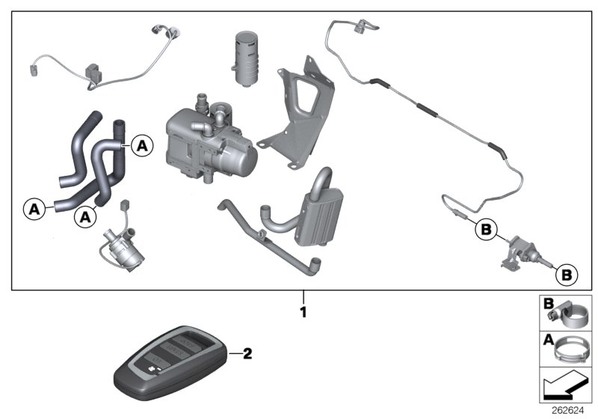 A
A
A
B
B
1
2
B
A
262624