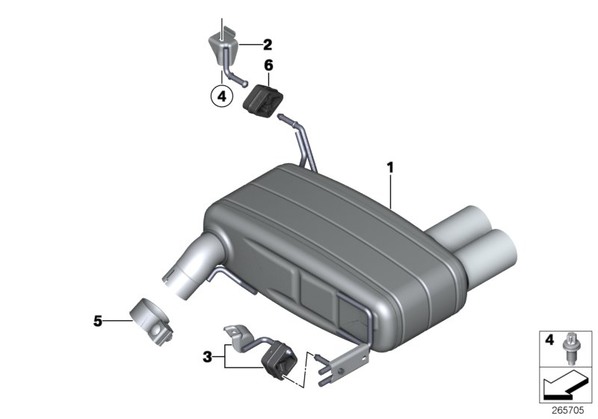 2
6
4
1
5
3
4
265705