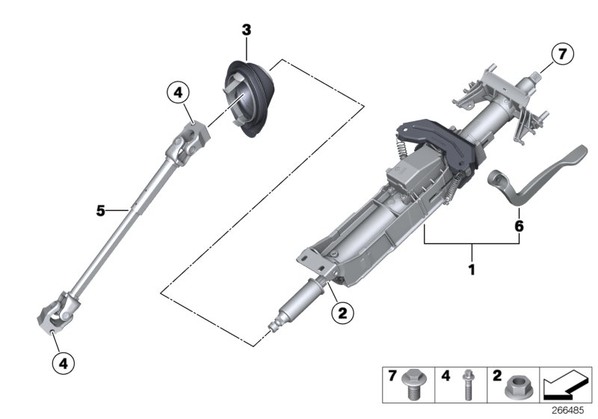 3
7
4
5
6
1
2
4
7
4
2
266485