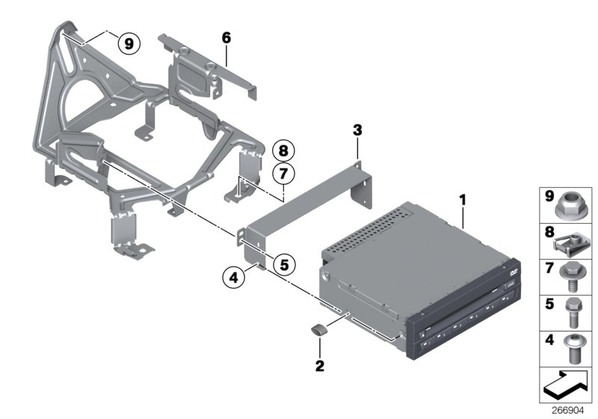 9
6
3
8
7
1
5
4
2
9
8
7
5
4
266904