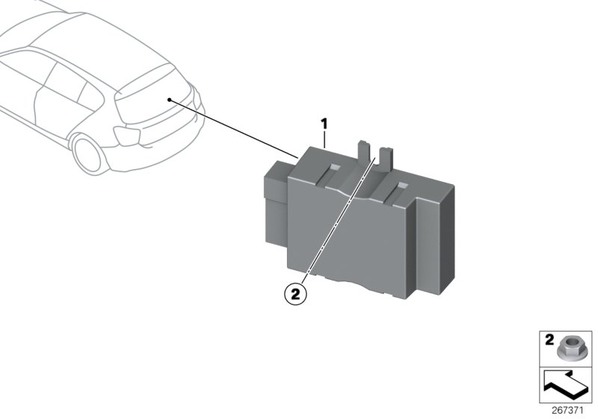 1

2

2

267371