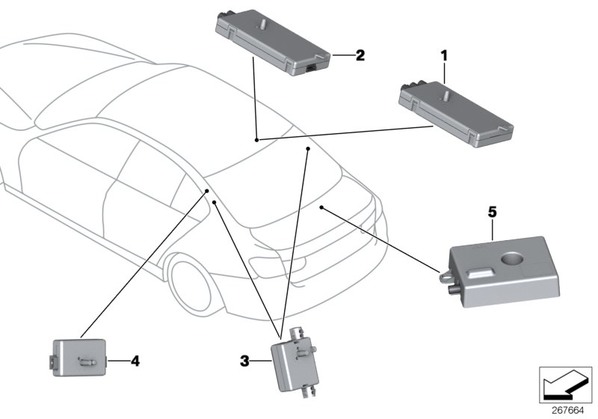 2
1
5
4
3
267664