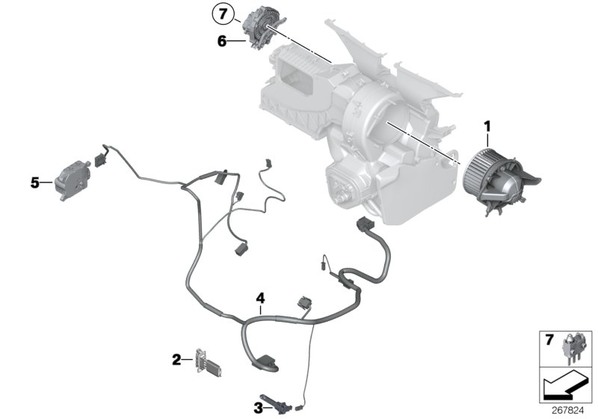 7
6
1
5
4
2
3
7
267824