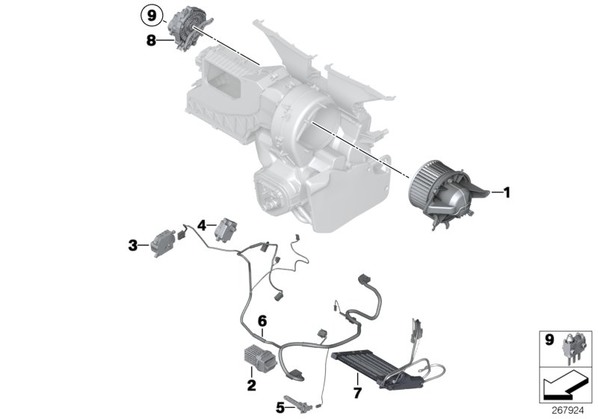 9
8
1
4
3
6
2
7
5
9
267924