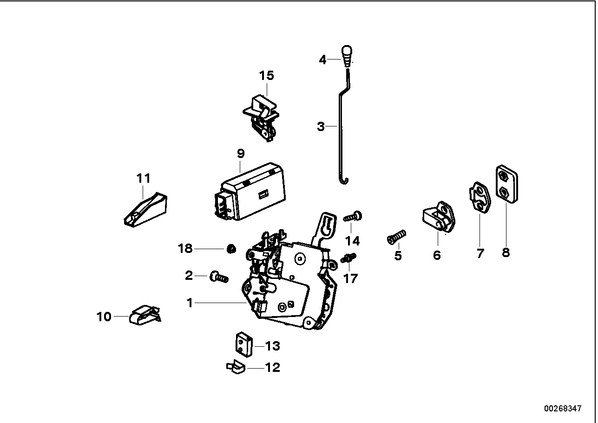 4
15
3
9
11
14
5
6
7
8
18
17
2
1
10
13
12
00268347