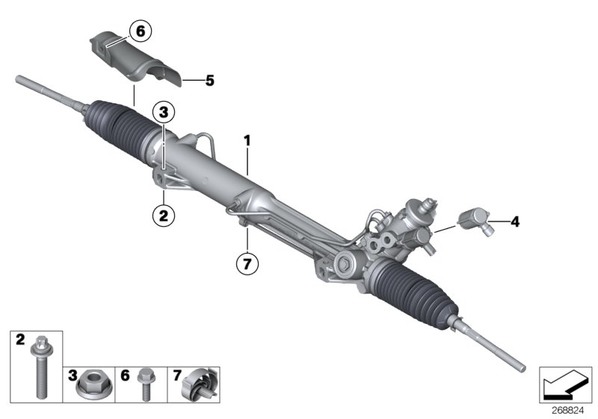 6
5
3
1
2
4
7
2
3
6
7
268824