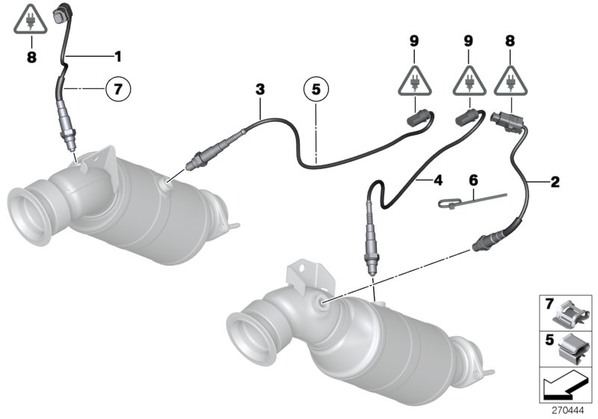 8
1
7
3
5
9
9
8
4
6
2
7
5
270444