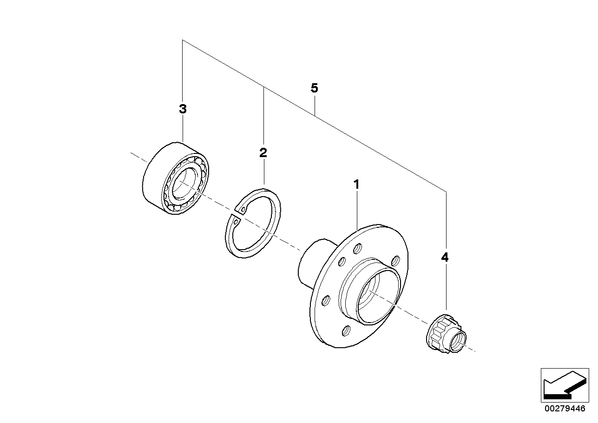 5
3
2
1
4
00279446