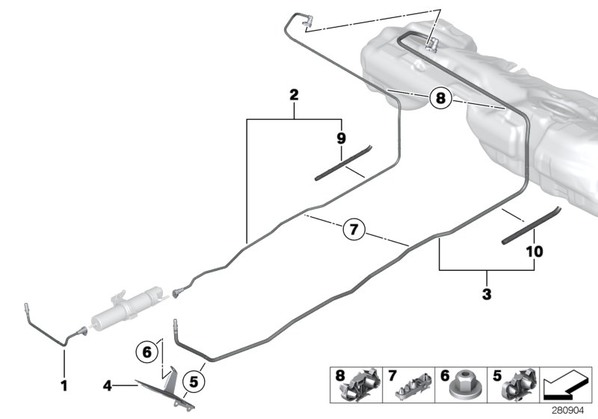 2
8
9
7
10
3
6
5
1
4
8 7 6 5
280904