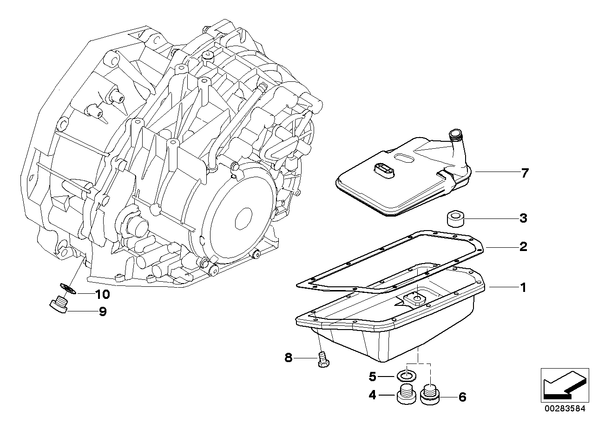 7
3
2
1
10
9
8
5
4
6
00283584