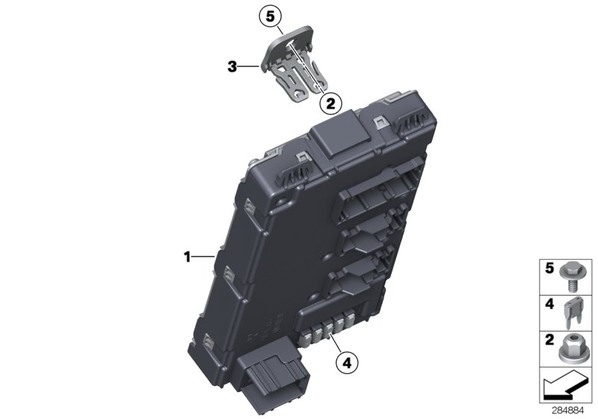 5
3
2
1
4
5
4
2
284884