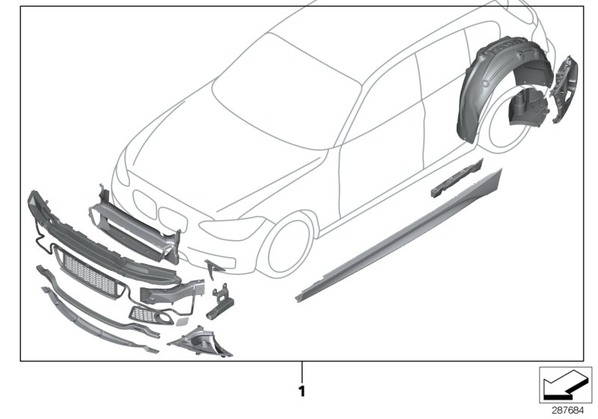 1

287684