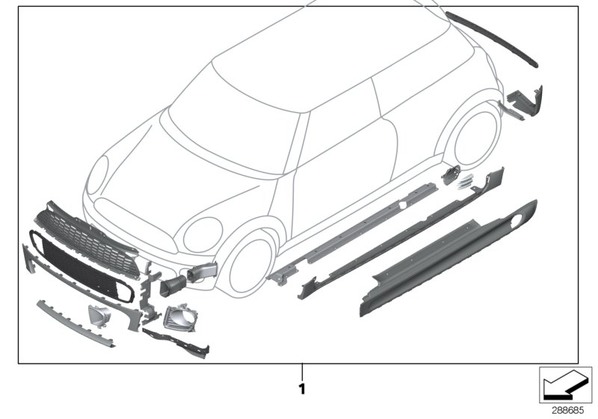 1

288685