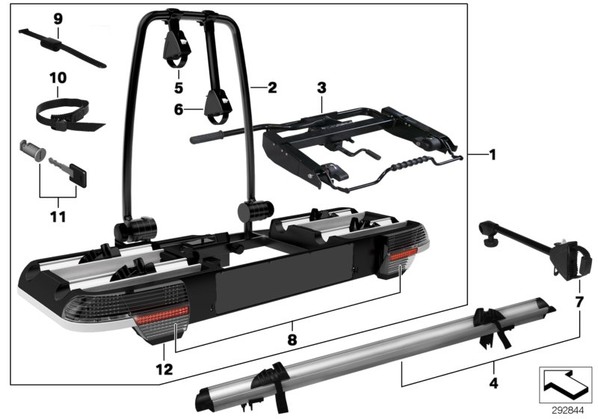 9
10
11
5
6
2
3
1
7
8
12
4
292844