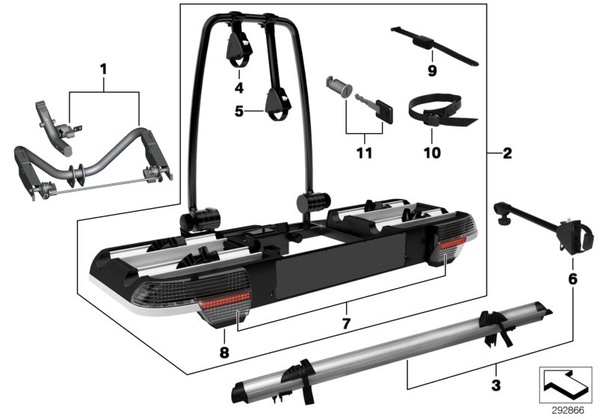 1
4
5
9
11
10
2
6
7
8
3
292866