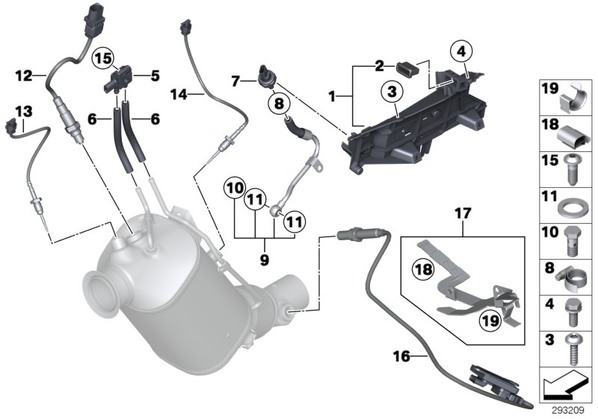 12
15
5
14
7
2
4
1
3
13
6
6
8
10
11
11
9
17
18
19
16
19
18
15
11
10
8
4
3
293209