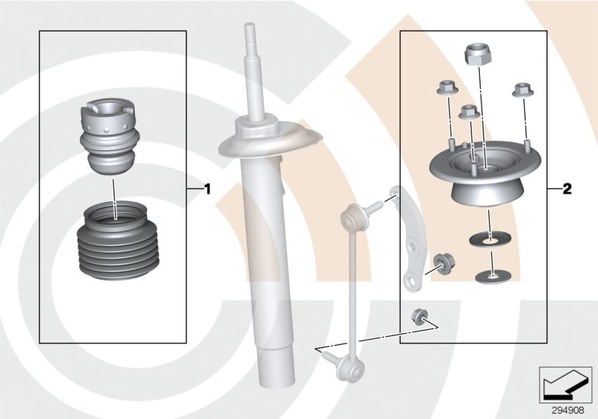 1

2

294908