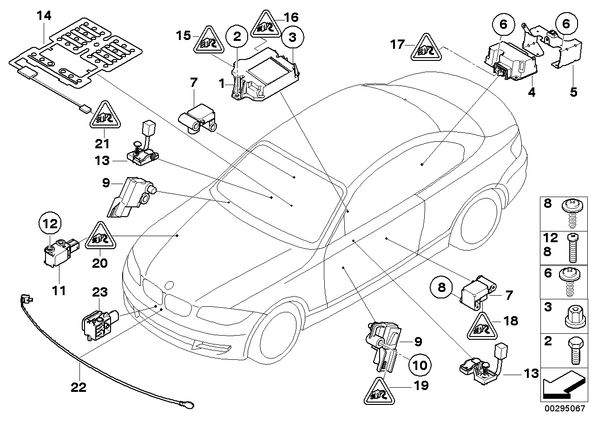 14
15
2
16
3
17
6
6
1
7
4
5
21
13
9
12
20
11
23
22
8
7
18
9
10
19
13
8
12
8
6
3
2
00295067