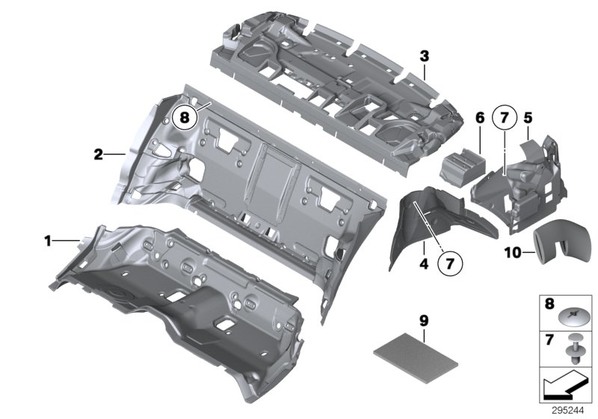 3
8
6
7
5
2
1
4
7
10
9
8
7
295244