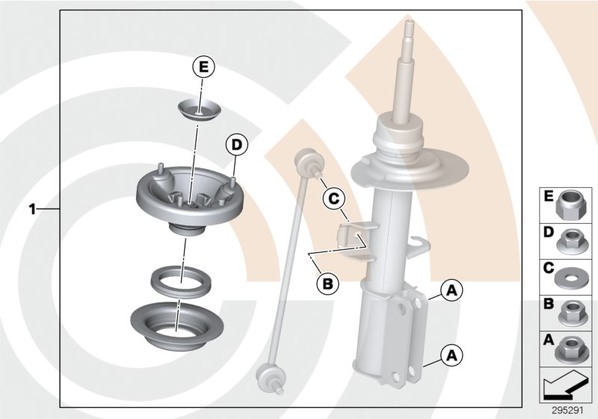 E
D
1
C
B
A
A
E
D
C
B
A
295291