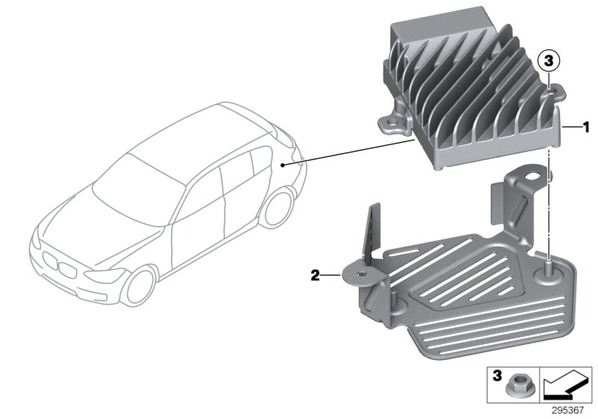 3
1
2
3
295367