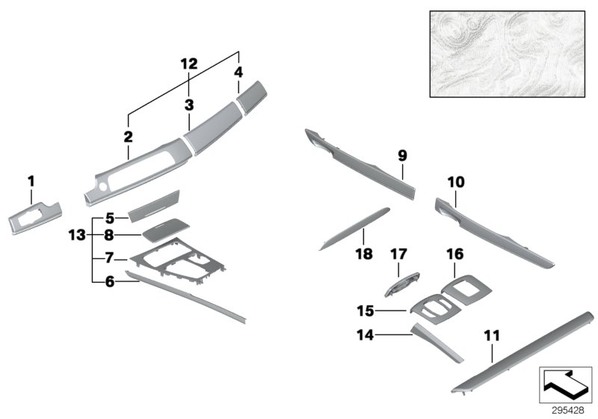 12
4
3
2
1
5
13
8
7
6
9
10
18
17
16
15
14
11
295428