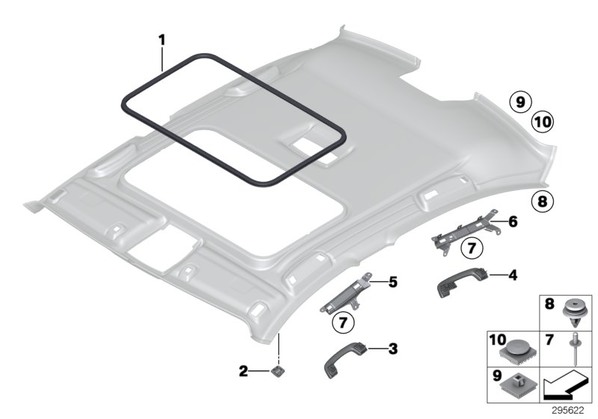 1
9
10
8
6
7
4
5
7
3
2
8
10
7
9
295622