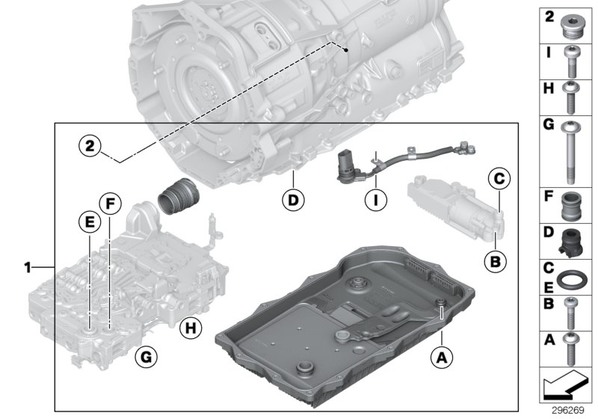 2
D
I
C
F
E
B
1
H
G
A

2
I
H
G
F
D
C
E
B
A
296269