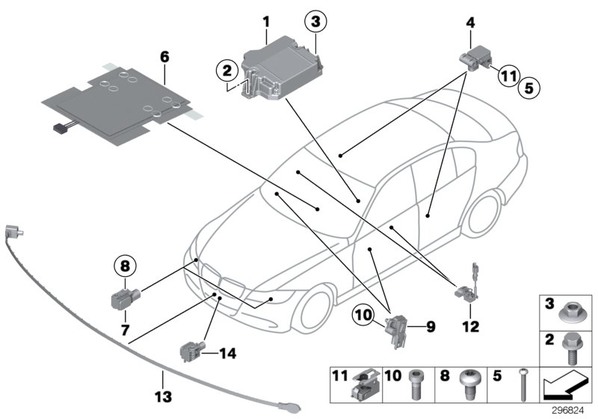 1
3
4
2
6
11
5
8
7
10
9
12
14
13
3
2
11
10
8
5
296824